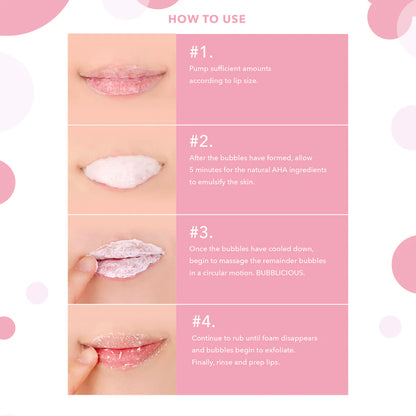 HOW TO USE

#1.
Pump sufficient amounts according to lip size.

#2.
After the bubbles have formed, allow 5 minutes for the natural AHA ingredients to emulsify the skin.

#3.
Once the bubbles have cooled down, begin to massage the remainder bubbles in a circular motion. BUBBLICIOUS.

#4.
Continue to rub until foam disappears and bubbles begin to exfoliate. Finally, rinse and prep lips.