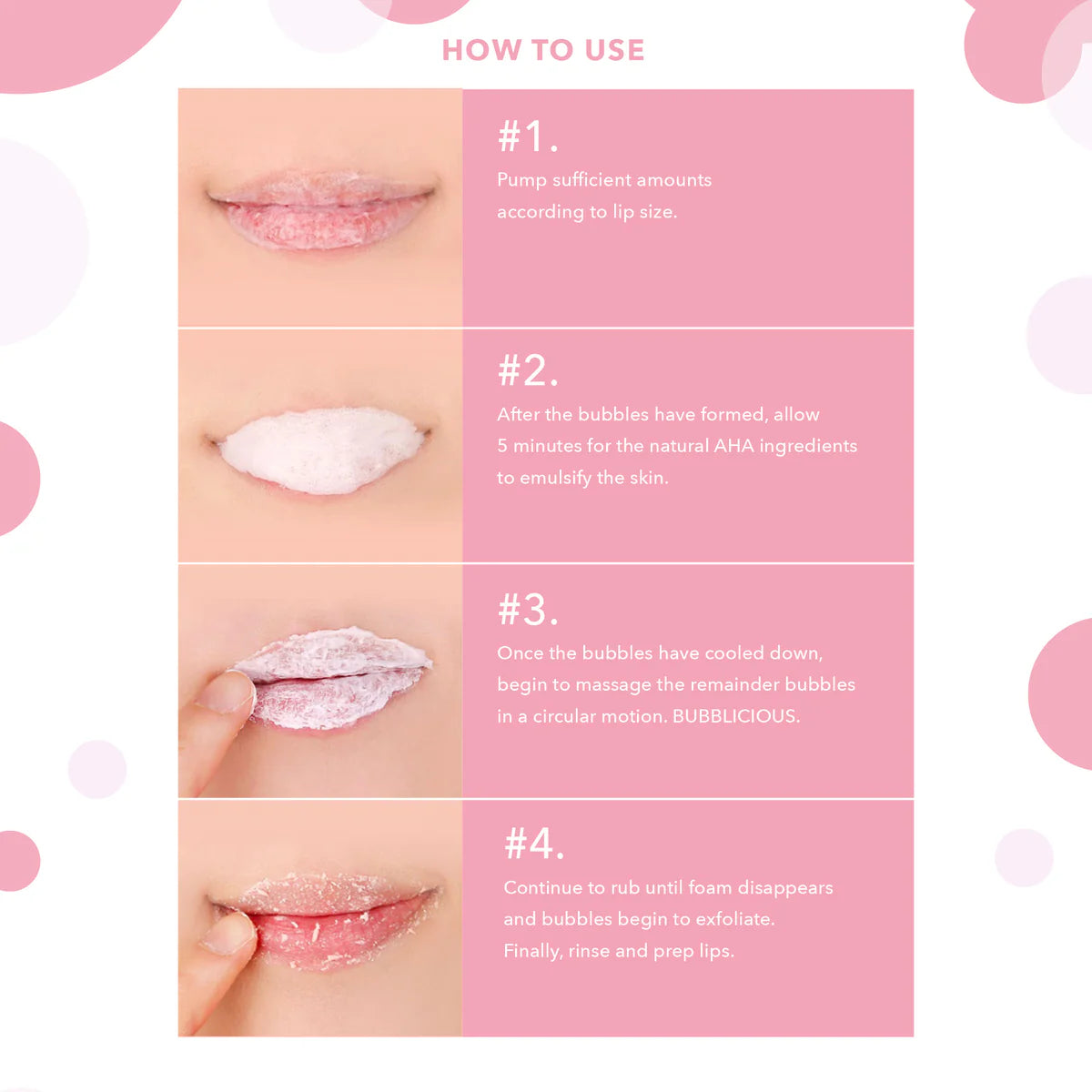 HOW TO USE

#1.
Pump sufficient amounts according to lip size.

#2.
After the bubbles have formed, allow 5 minutes for the natural AHA ingredients to emulsify the skin.

#3.
Once the bubbles have cooled down, begin to massage the remainder bubbles in a circular motion. BUBBLICIOUS.

#4.
Continue to rub until foam disappears and bubbles begin to exfoliate. Finally, rinse and prep lips.